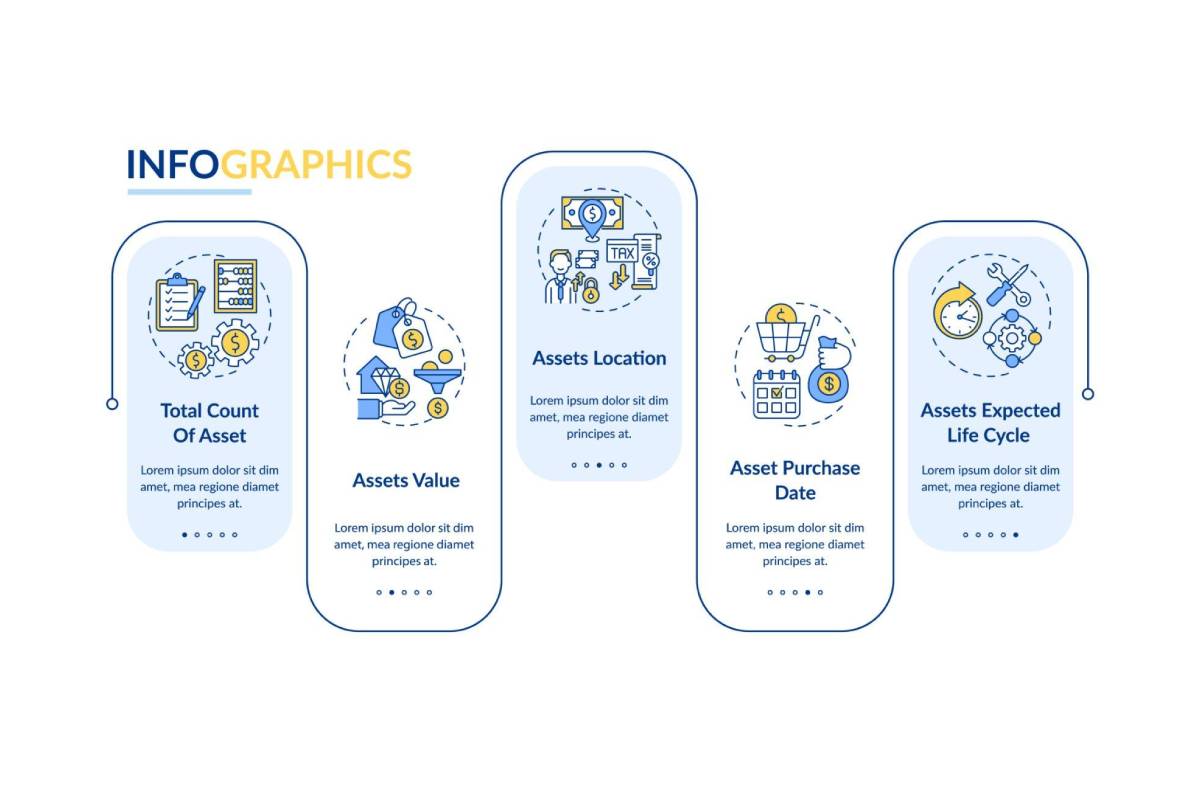 INFOGRAPHICS

Total Count Of Asset

Lorem ipsum dolor sit dim amet, mea regione diamet principes at.

Assets Value

Lorem ipsum dolor sit dim amet, mea regione diamet principes at.

TAX

Assets Location

Lorem ipsum dolor sit dim amet, mea regione diamet principes at.

Asset Purchase Date

Lorem ipsum dolor sit dim amet, mea regione diamet principes at.

Assets Expected Life Cycle

Lorem ipsum dolor sit dim amet, mea regione diamet principes at.